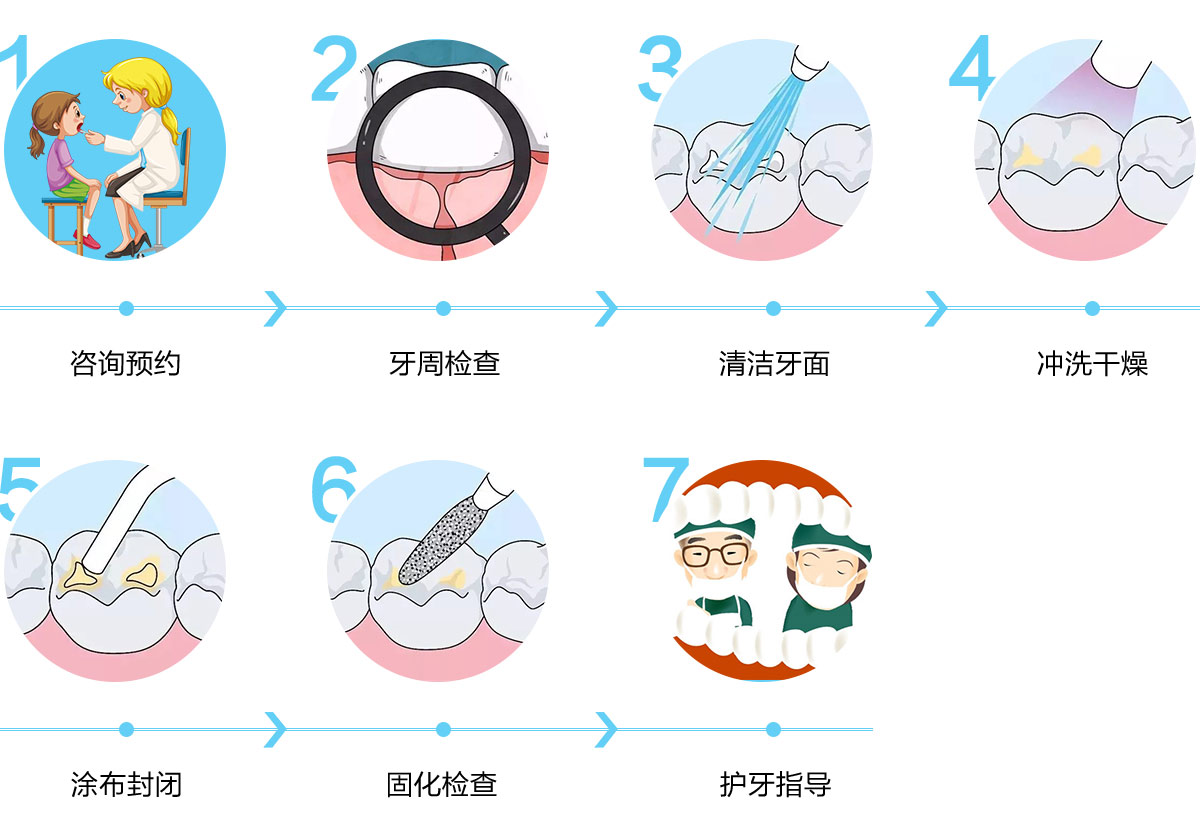 1

咨询预约

2

牙周检查

3

清洁牙面

4

冲洗干燥

5

涂布封闭

6

固化检查

7

护牙指导